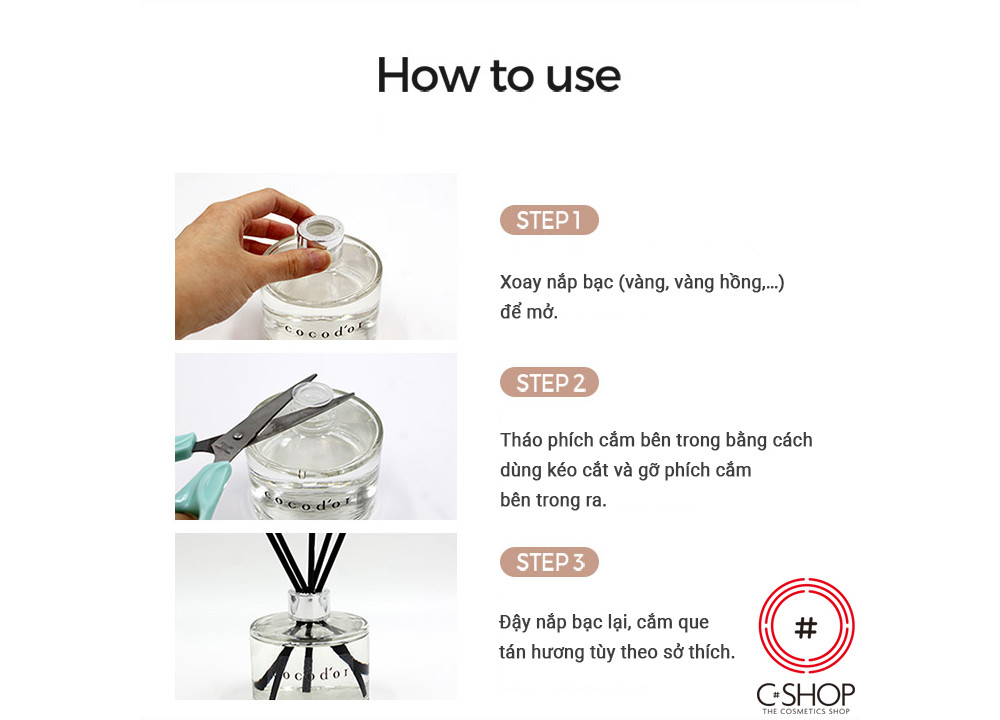 How to use

cocod'or

STEP 1

Xoay nắp bạc (vàng, vàng hồng,...) để mở.

cocod'or

STEP 2

Tháo phích cắm bên trong bằng cách dùng kéo cắt và gỡ phích cắm bên trong ra.

cocod'or

STEP 3

Đậy nắp bạc lại, cắm que tán hương tùy theo sở thích.

#

C#SHOP
THE COSMETICS SHOP